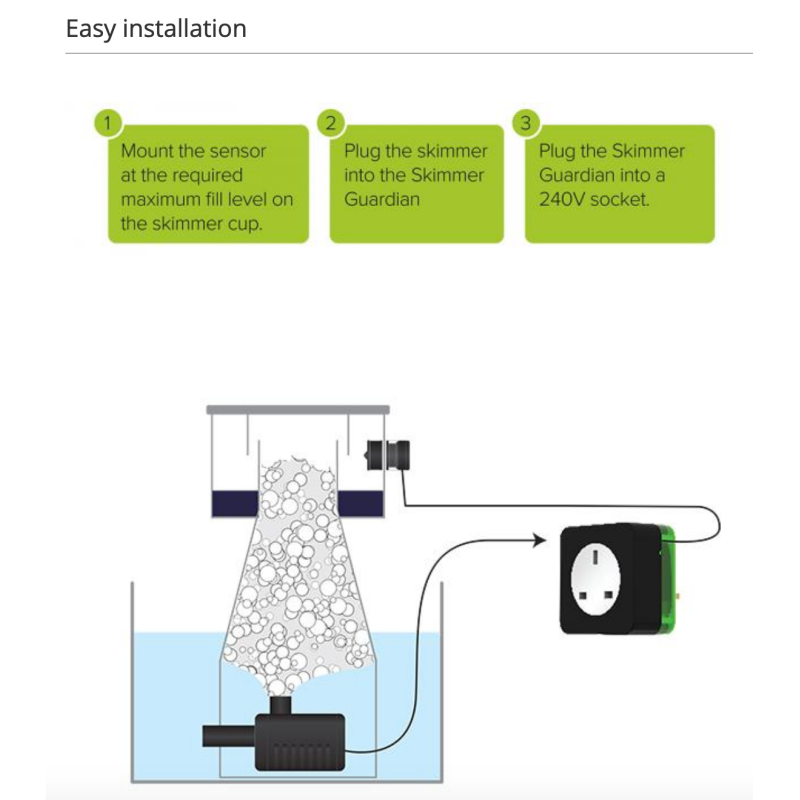 Easy installation

1
Mount the sensor at the required maximum fill level on the skimmer cup.

2
Plug the skimmer into the Skimmer Guardian

3
Plug the Skimmer Guardian into a 240V socket.